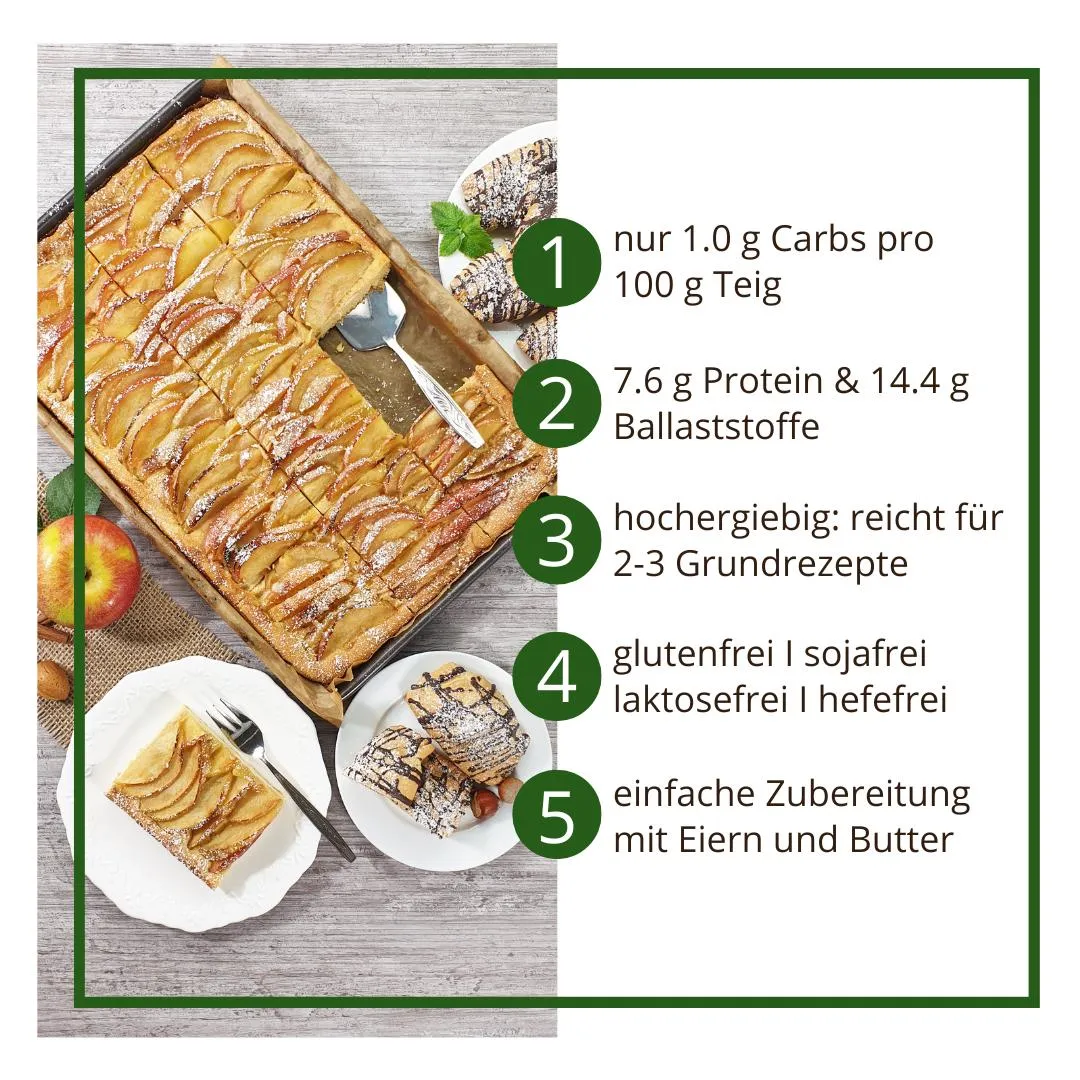 1 nur 1.0 g Carbs pro 100 g Teig

2 7.6 g Protein & 14.4 g Ballaststoffe

3 hochergiebig: reicht für 2-3 Grundrezepte

4 glutenfrei I sojafrei laktosefrei I hefefrei

5 einfache Zubereitung mit Eiern und Butter